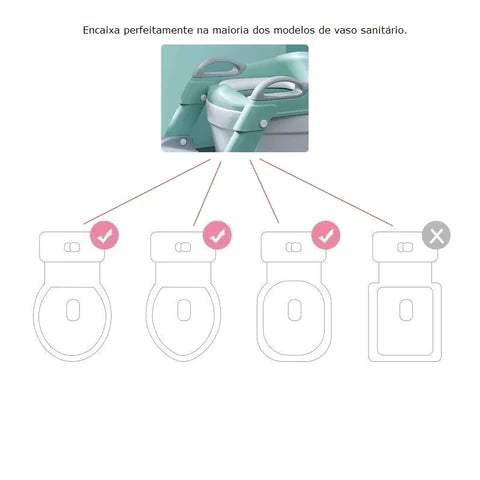 Encaixa perfeitamente na maioria dos modelos de vaso sanitário.